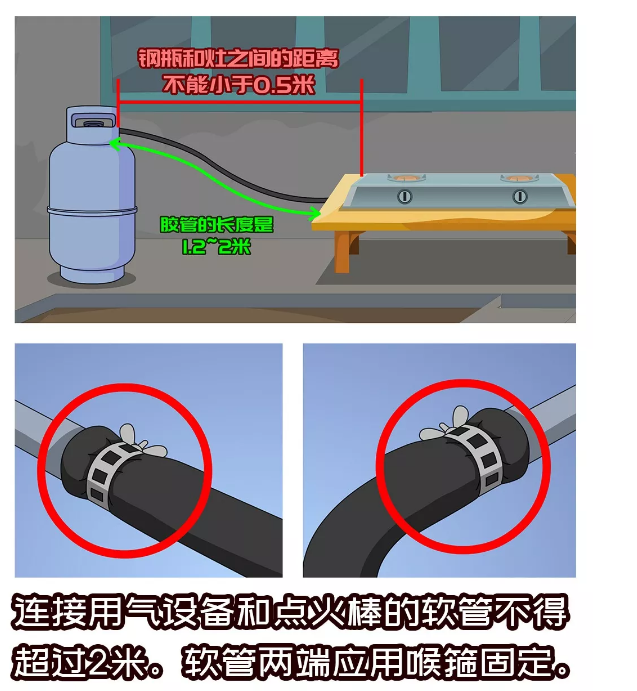 钢瓶和灶之间的距离
不能小于0.5米

胶管的长度是
1.2~2米

连接用气设备和点火棒的软管不得超过2米。软管两端应用喉箍固定。